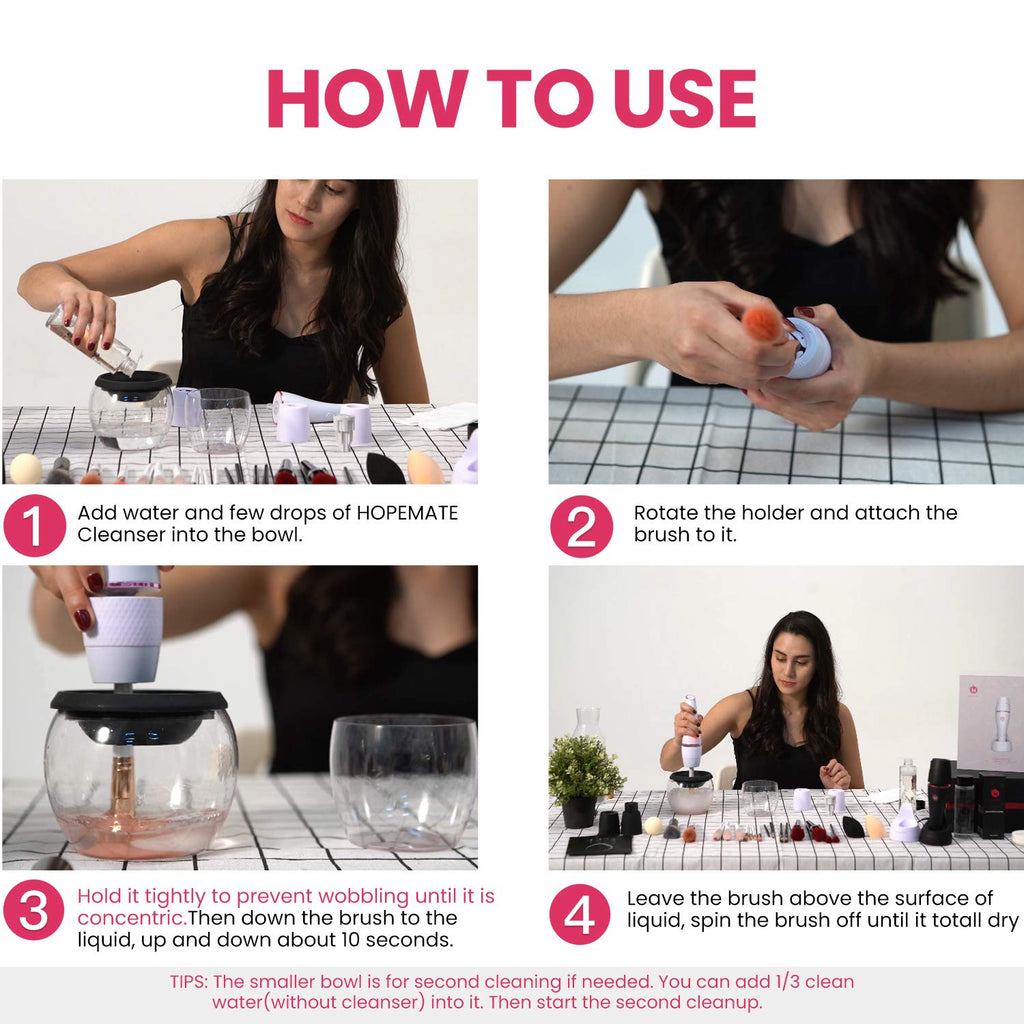 HOW TO USE

1 Add water and few drops of HOPEMATE Cleanser into the bowl.

2 Rotate the holder and attach the brush to it.

3 Hold it tightly to prevent wobbling until it is concentric.Then down the brush to the liquid, up and down about 10 seconds.

4 Leave the brush above the surface of liquid, spin the brush off until it totall dry

TIPS: The smaller bowl is for second cleaning if needed. You can add 1/3 clean water(without cleanser) into it. Then start the second cleanup.